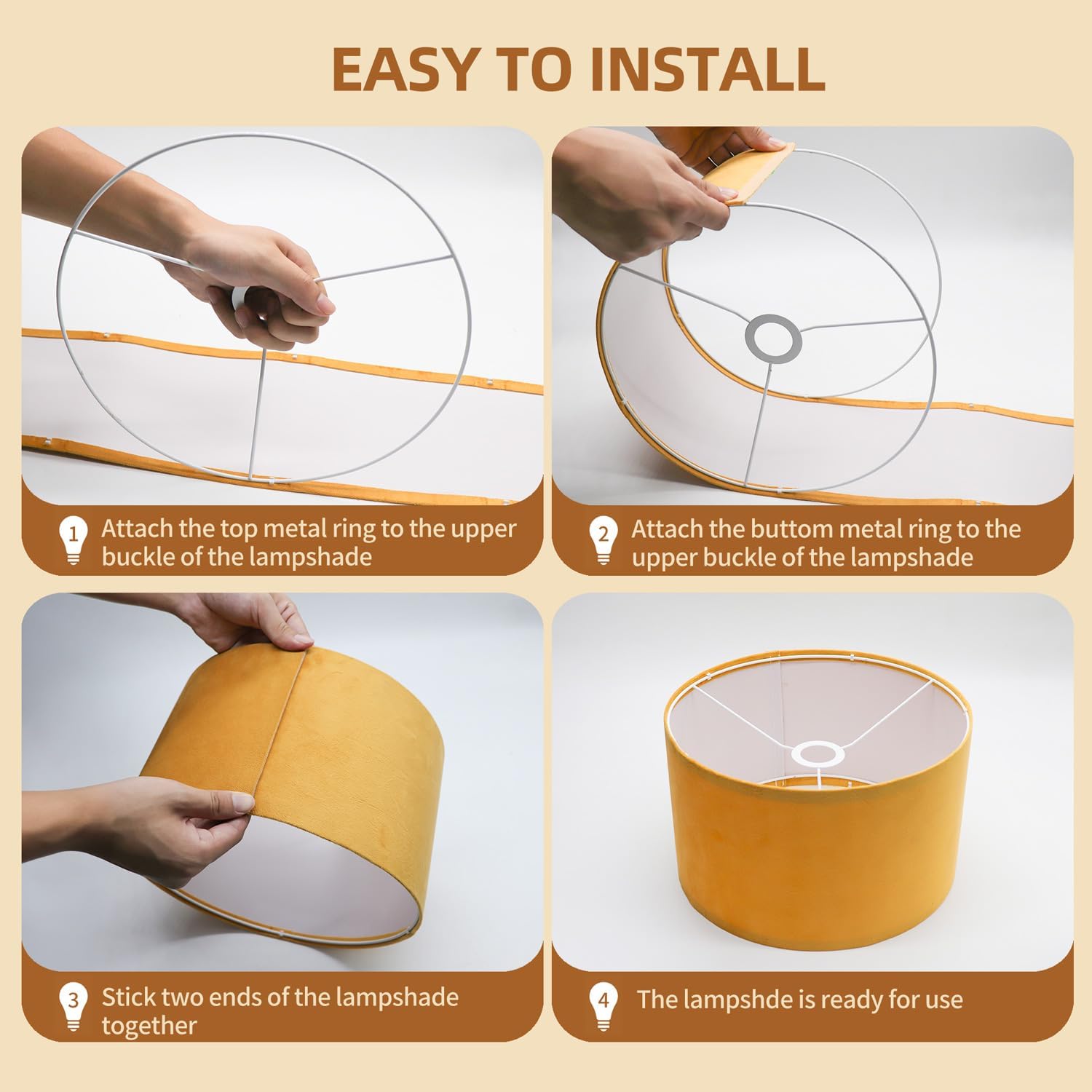 EASY TO INSTALL

1 Attach the top metal ring to the upper buckle of the lampshade

2 Attach the buttom metal ring to the upper buckle of the lampshade

3 Stick two ends of the lampshade together

4 The lampshde is ready for use